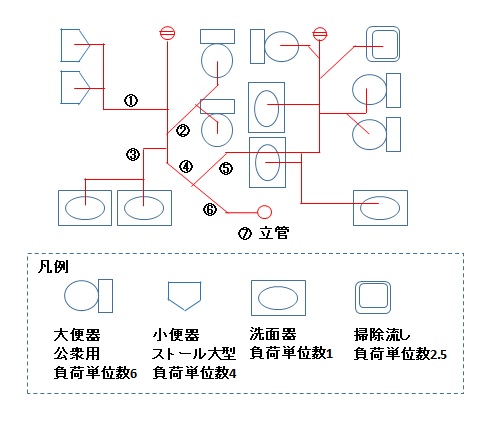 ①
②
③
④
⑤
⑥
⑦ 立管

凡例

大便器
公衆用
負荷単位数6

小便器
ストール大型
負荷単位数4

洗面器
負荷単位数1

掃除流し
負荷単位数2.5